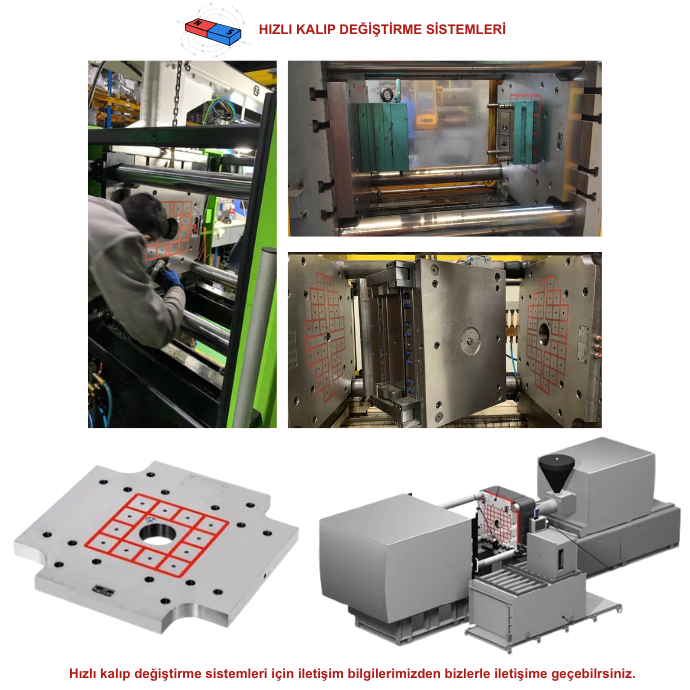 N S

HIZLI KALIP DEĞİŞTİRME SİSTEMLERİ

Hızlı kalıp değiştirme sistemleri için iletişim bilgilerimizden bizlerle iletişime geçebilrsiniz.